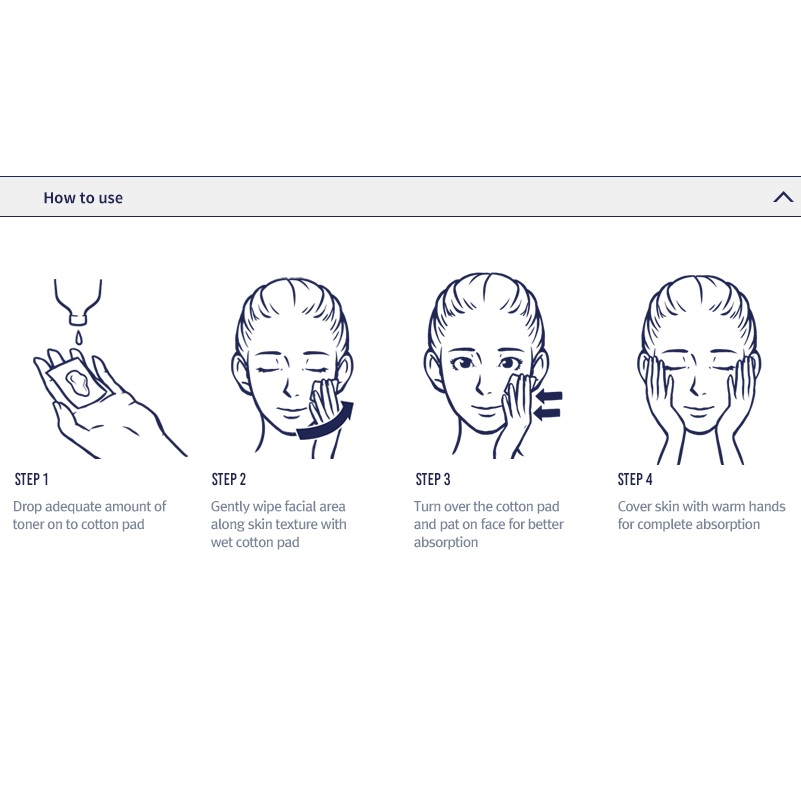 How to use

STEP 1
Drop adequate amount of toner on to cotton pad

STEP 2
Gently wipe facial area along skin texture with wet cotton pad

STEP 3
Turn over the cotton pad and pat on face for better absorption

STEP 4
Cover skin with warm hands for complete absorption