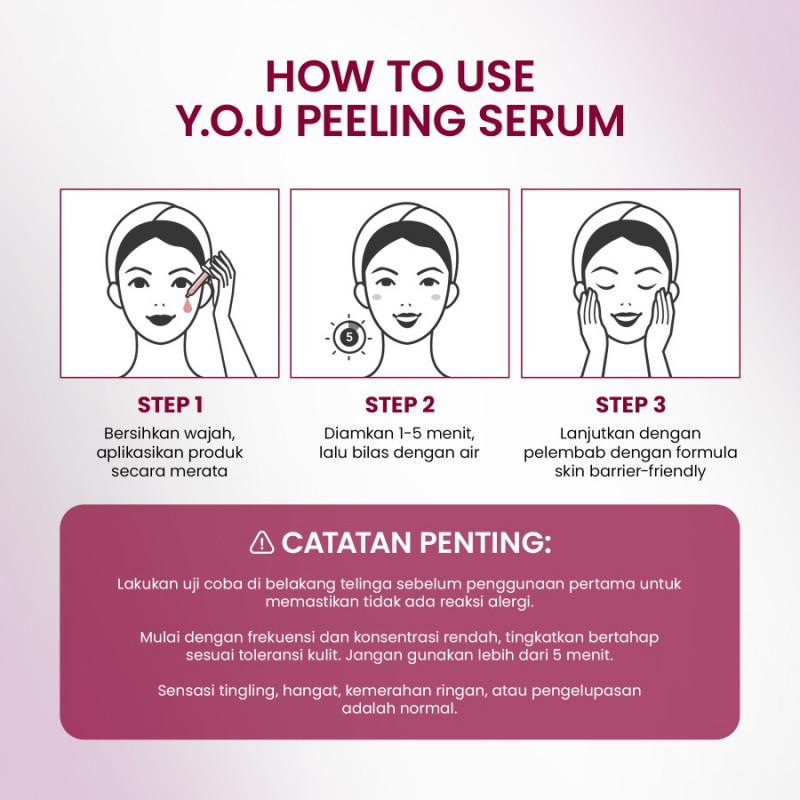 HOW TO USE
Y.O.U PEELING SERUM

5

STEP 1
Bersihkan wajah, aplikasikan produk secara merata

STEP 2
Diamkan 1-5 menit, lalu bilas dengan air

STEP 3
Lanjutkan dengan pelembab dengan formula skin barrier-friendly

CATATAN PENTING:

Lakukan uji coba di belakang telinga sebelum penggunaan pertama untuk memastikan tidak ada reaksi alergi.

Mulai dengan frekuensi dan konsentrasi rendah, tingkatkan bertahap sesuai toleransi kulit. Jangan gunakan lebih dari 5 menit.

Sensasi tingling, hangat, kemerahan ringan, atau pengelupasan adalah normal.