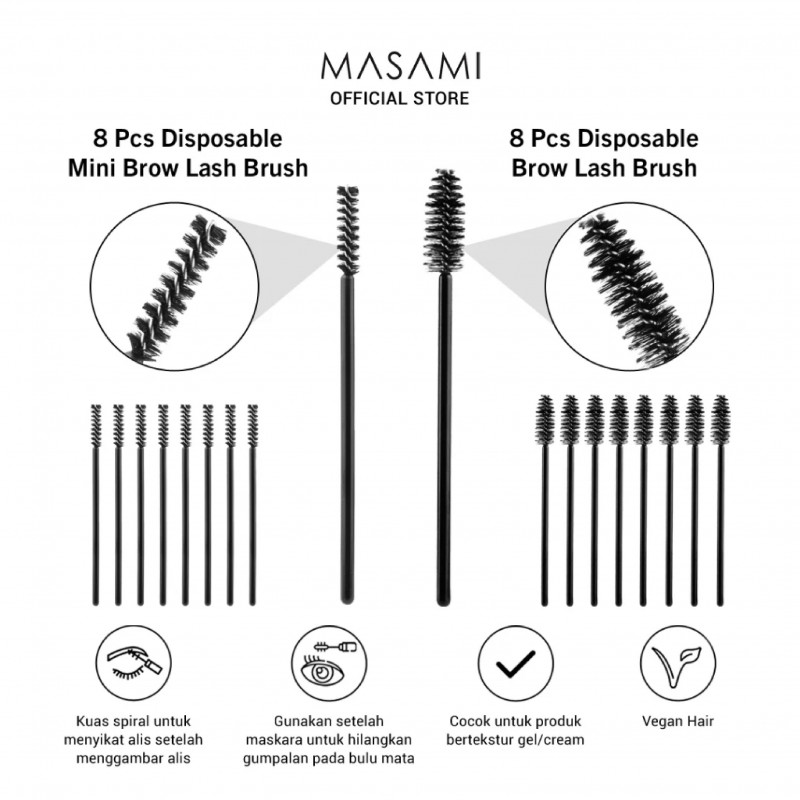 MASAMI
OFFICIAL STORE

8 Pcs Disposable
Mini Brow Lash Brush

8 Pcs Disposable
Brow Lash Brush

Kuas spiral untuk menyikat alis setelah menggambar alis

Gunakan setelah maskara untuk hilangkan gumpalan pada bulu mata

Cocok untuk produk bertekstur gel/cream

Vegan Hair