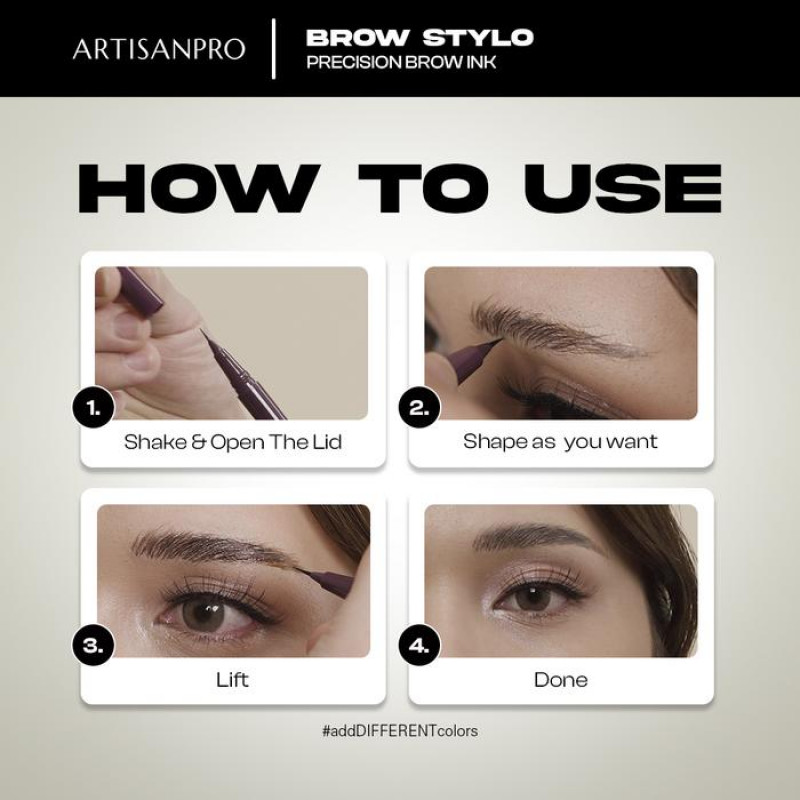 ARTISANPRO

BROW STYLO
PRECISION BROW INK

HOW TO USE

1.
Shake & Open The Lid

2.
Shape as you want

3.
Lift

4.
Done

#addDIFFERENTcolors