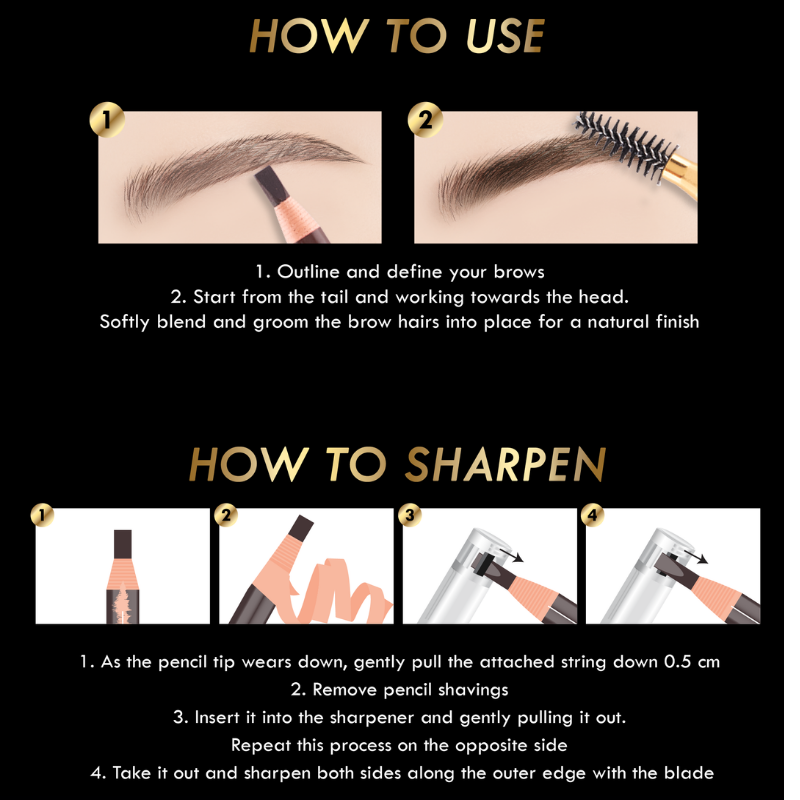 HOW TO USE

1

2

1. Outline and define your brows
2. Start from the tail and working towards the head.
Softly blend and groom the brow hairs into place for a natural finish

HOW TO SHARPEN

1

2

3

4

1. As the pencil tip wears down, gently pull the attached string down 0.5 cm
2. Remove pencil shavings
3. Insert it into the sharpener and gently pulling it out.
Repeat this process on the opposite side
4. Take it out and sharpen both sides along the outer edge with the blade