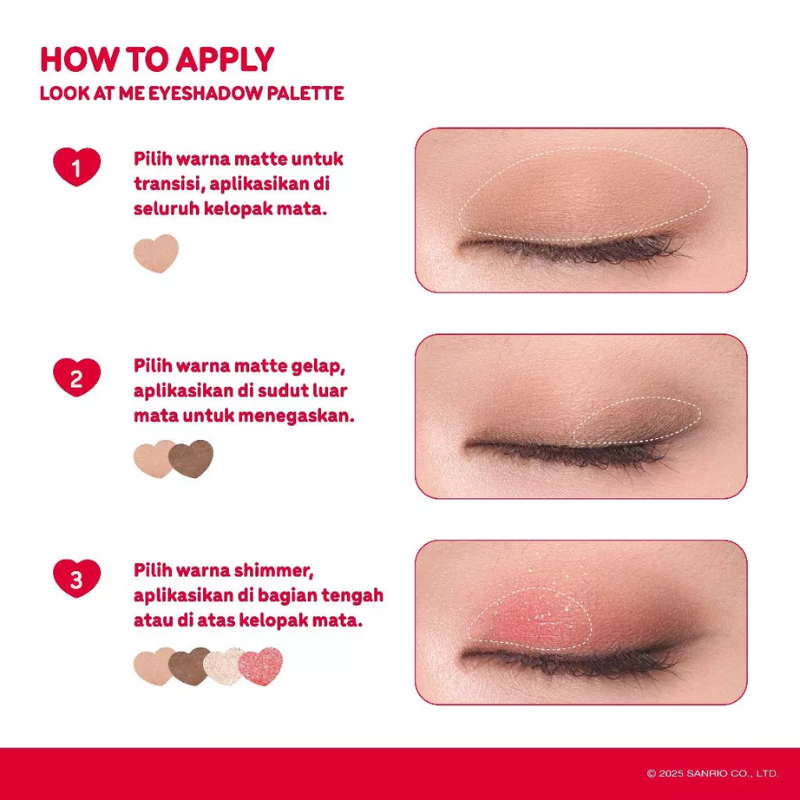 HOW TO APPLY
LOOK AT ME EYESHADOW PALETTE

1 Pilih warna matte untuk transisi, aplikasikan di seluruh kelopak mata.

2 Pilih warna matte gelap, aplikasikan di sudut luar mata untuk menegaskan.

3 Pilih warna shimmer, aplikasikan di bagian tengah atau di atas kelopak mata.

© 2025 SANRIO CO., LTD.