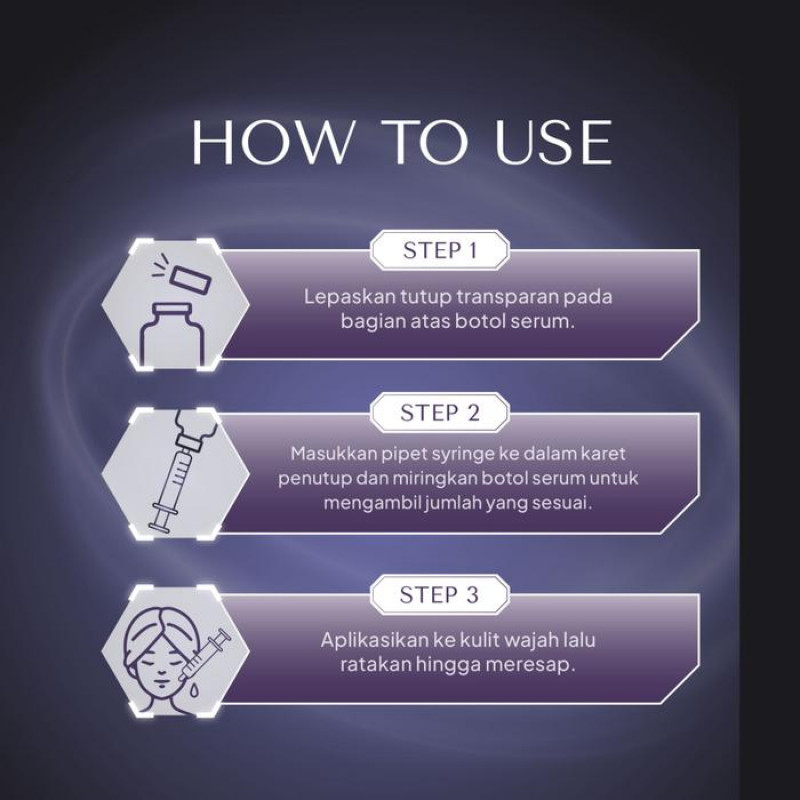 HOW TO USE

STEP 1

Lepaskan tutup transparan pada bagian atas botol serum.

STEP 2

Masukkan pipet syringe ke dalam karet penutup dan miringkan botol serum untuk mengambil jumlah yang sesuai.

STEP 3

Aplikasikan ke kulit wajah lalu ratakan hingga meresap.