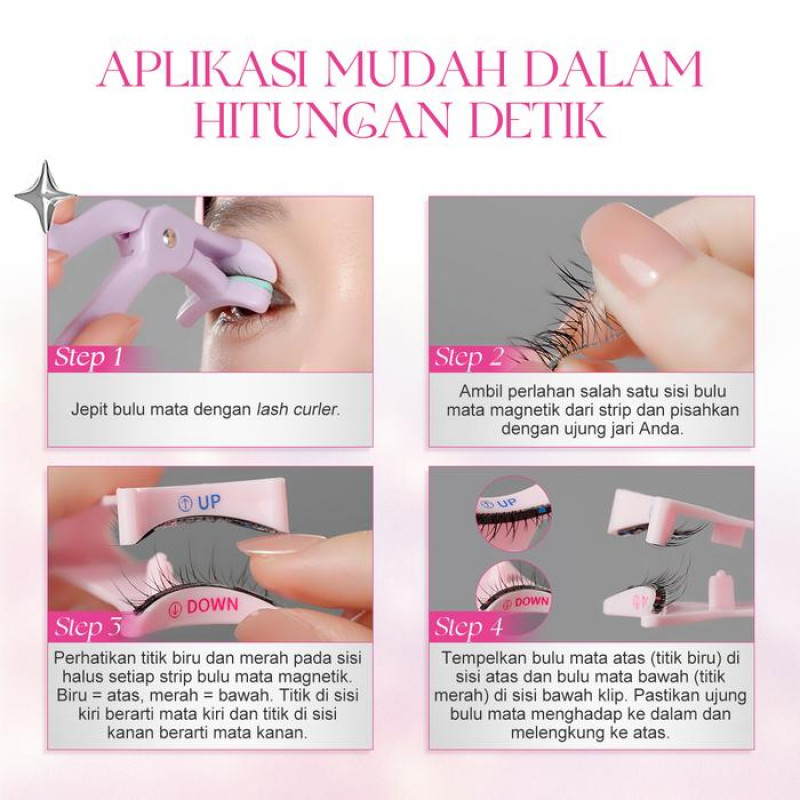 APLIKASI MUDAH DALAM HITUNGAN DETIK

Step 1

Jepit bulu mata dengan lash curler.

Step 2

Ambil perlahan salah satu sisi bulu mata magnetik dari strip dan pisahkan dengan ujung jari Anda.

UP

DOWN

Step 3

Perhatikan titik biru dan merah pada sisi halus setiap strip bulu mata magnetik. Biru = atas, merah = bawah. Titik di sisi kiri berarti mata kiri dan titik di sisi kanan berarti mata kanan.

UP

DOWN

Step 4

Tempelkan bulu mata atas (titik biru) di sisi atas dan bulu mata bawah (titik merah) di sisi bawah klip. Pastikan ujung bulu mata menghadap ke dalam dan melengkung ke atas.