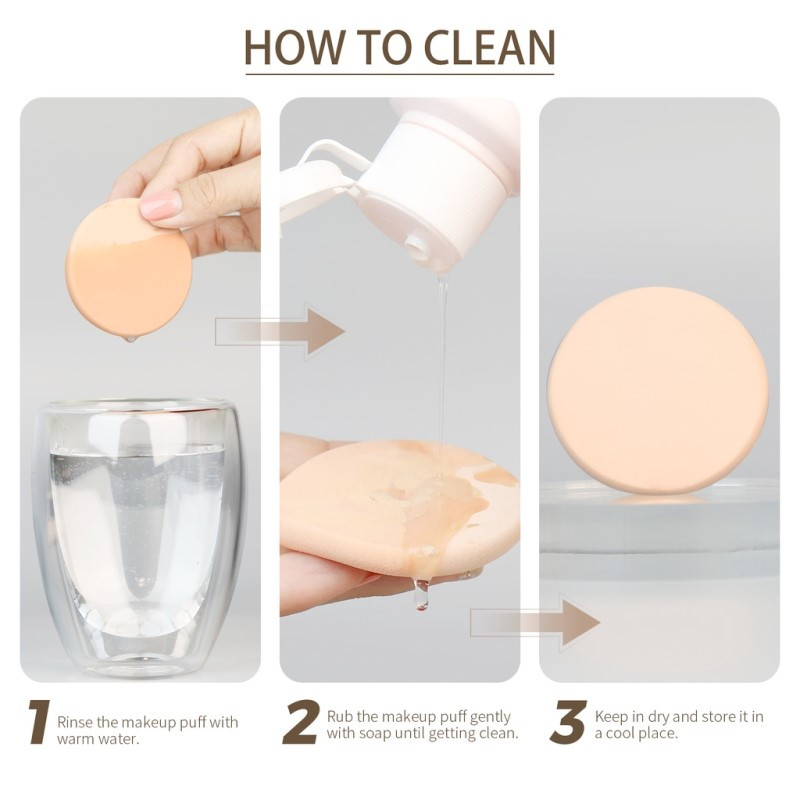 HOW TO CLEAN

1 Rinse the makeup puff with warm water.

2 Rub the makeup puff gently with soap until getting clean.

3 Keep in dry and store it in a cool place.