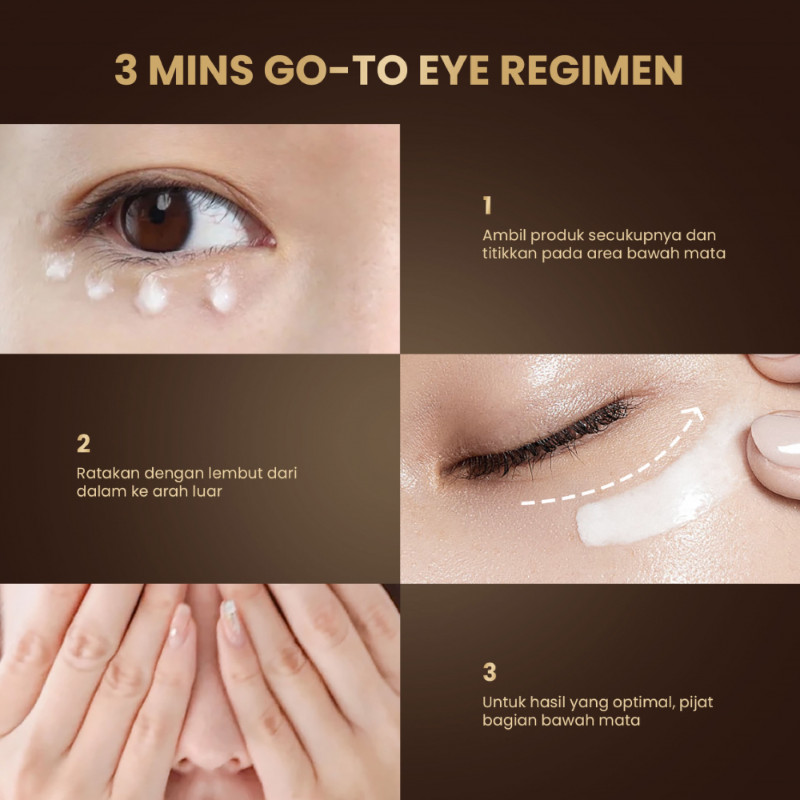 3 MINS GO-TO EYE REGIMEN

1

Ambil produk secukupnya dan titikkan pada area bawah mata

2

Ratakan dengan lembut dari dalam ke arah luar

3

Untuk hasil yang optimal, pijat bagian bawah mata