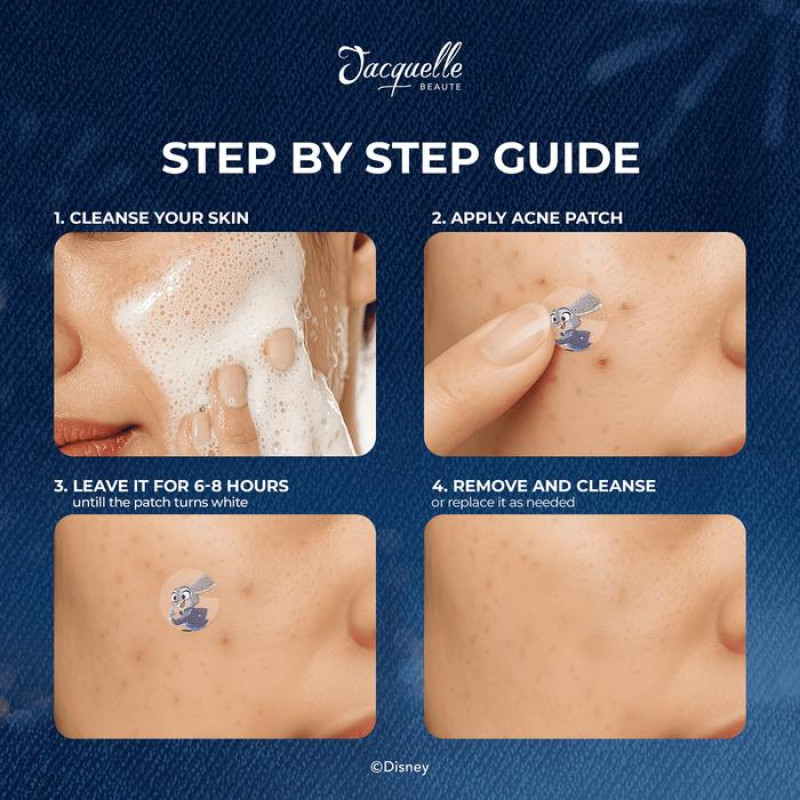 Jacquelle
BEAUTE

STEP BY STEP GUIDE

1. CLEANSE YOUR SKIN

2. APPLY ACNE PATCH

3. LEAVE IT FOR 6-8 HOURS
untill the patch turns white

4. REMOVE AND CLEANSE
or replace it as needed

©Disney