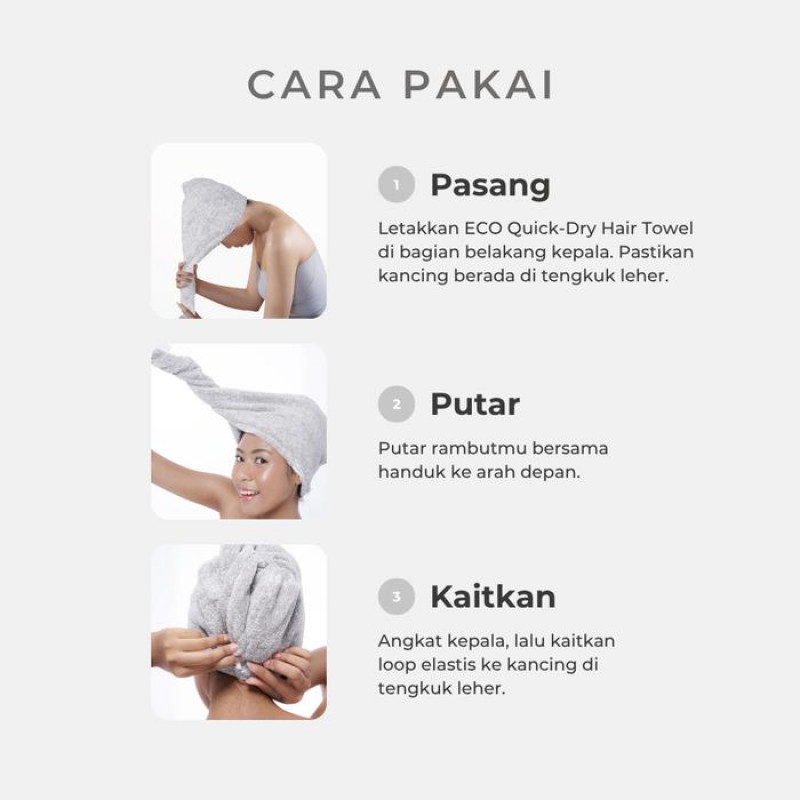 CARA PAKAI

1 Pasang

Letakkan ECO Quick-Dry Hair Towel di bagian belakang kepala. Pastikan kancing berada di tengkuk leher.

2 Putar

Putar rambutmu bersama handuk ke arah depan.

3 Kaitkan

Angkat kepala, lalu kaitkan loop elastis ke kancing di tengkuk leher.