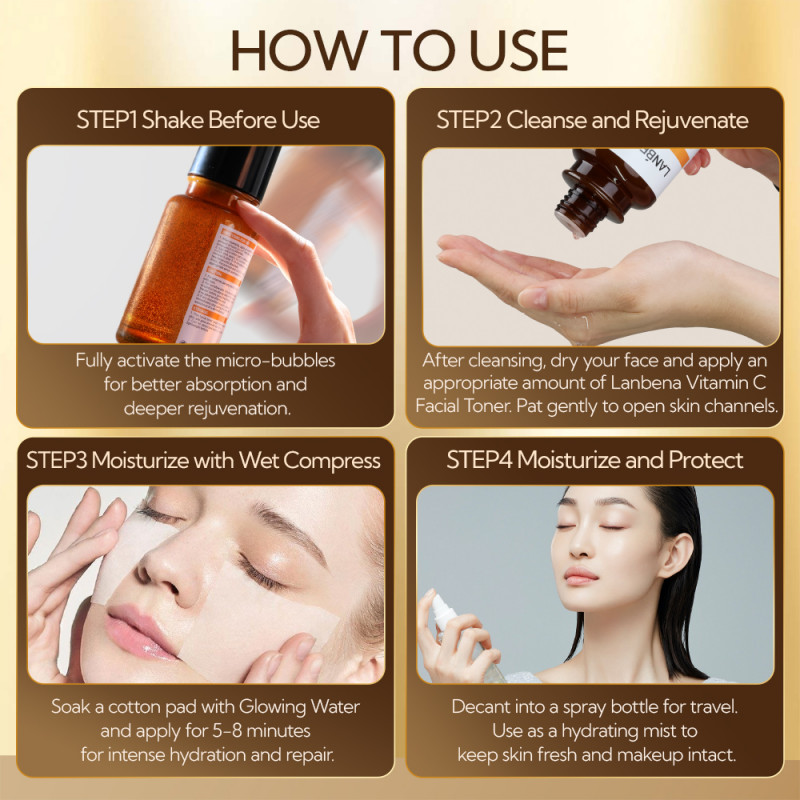 HOW TO USE

STEP1 Shake Before Use

Fully activate the micro-bubbles for better absorption and deeper rejuvenation.

STEP2 Cleanse and Rejuvenate

LANBE

After cleansing, dry your face and apply an appropriate amount of Lanbena Vitamin C Facial Toner. Pat gently to open skin channels.

STEP3 Moisturize with Wet Compress

Soak a cotton pad with Glowing Water and apply for 5-8 minutes for intense hydration and repair.

STEP4 Moisturize and Protect

Decant into a spray bottle for travel. Use as a hydrating mist to keep skin fresh and makeup intact.