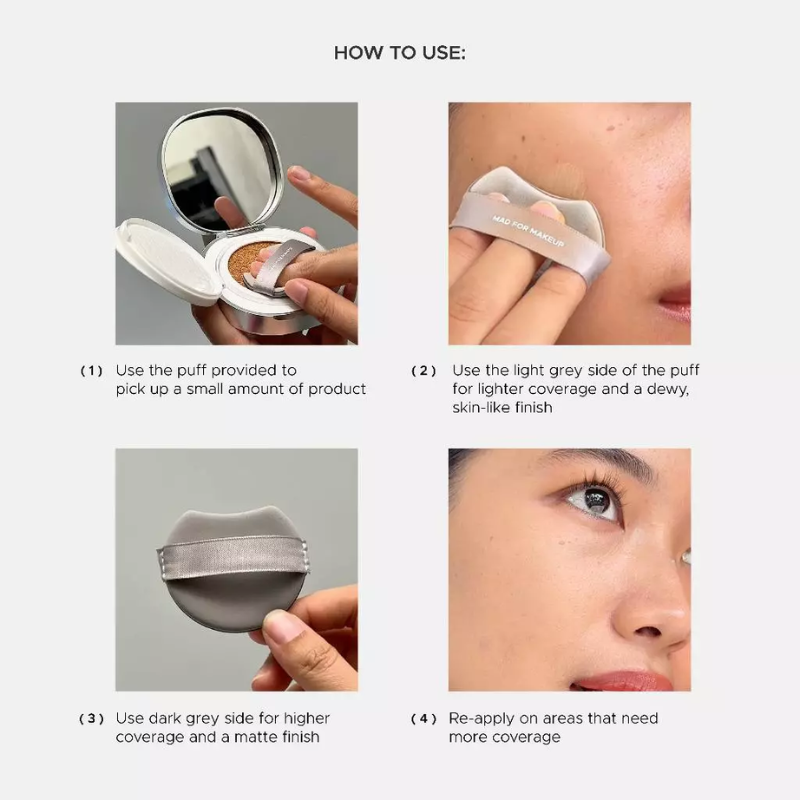 HOW TO USE:

MAD FOR MAKEUP

( 1 ) Use the puff provided to pick up a small amount of product

( 2 ) Use the light grey side of the puff for lighter coverage and a dewy, skin-like finish

( 3 ) Use dark grey side for higher coverage and a matte finish

( 4 ) Re-apply on areas that need more coverage