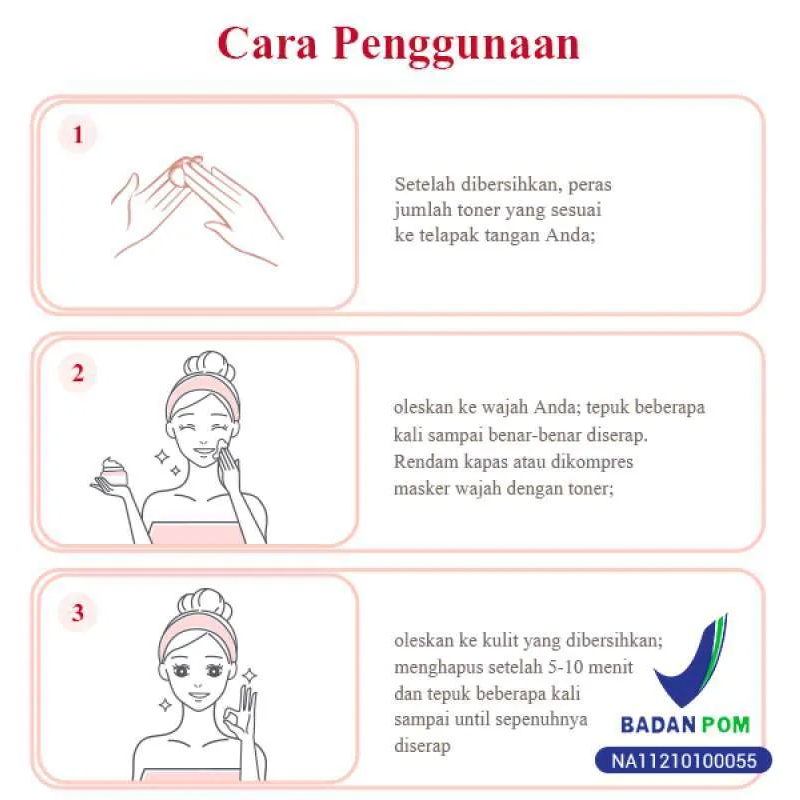 Cara Penggunaan

1

Setelah dibersihkan, peras jumlah toner yang sesuai ke telapak tangan Anda;

2

oleskan ke wajah Anda; tepuk beberapa kali sampai benar-benar diserap. Rendam kapas atau dikompres masker wajah dengan toner;

3

oleskan ke kulit yang dibersihkan; menghapus setelah 5-10 menit dan tepuk beberapa kali sampai until sepenuhnya diserap

BADAN POM

NA11210100055