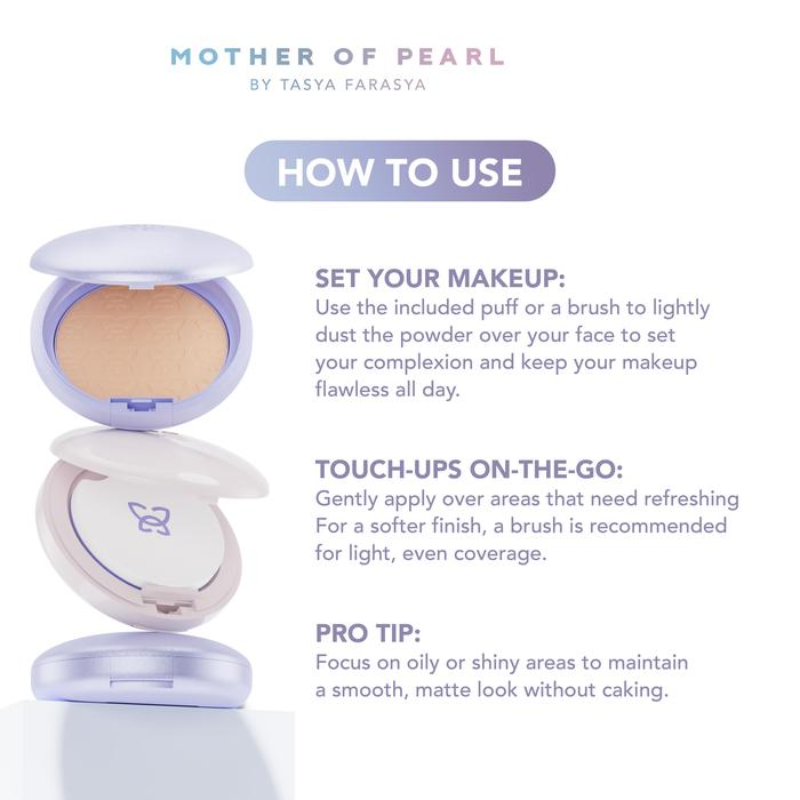 MOTHER OF PEARL
BY TASYA FARASYA

HOW TO USE

SET YOUR MAKEUP:
Use the included puff or a brush to lightly dust the powder over your face to set your complexion and keep your makeup flawless all day.

TOUCH-UPS ON-THE-GO:
Gently apply over areas that need refreshing For a softer finish, a brush is recommended for light, even coverage.

PRO TIP:
Focus on oily or shiny areas to maintain a smooth, matte look without caking.