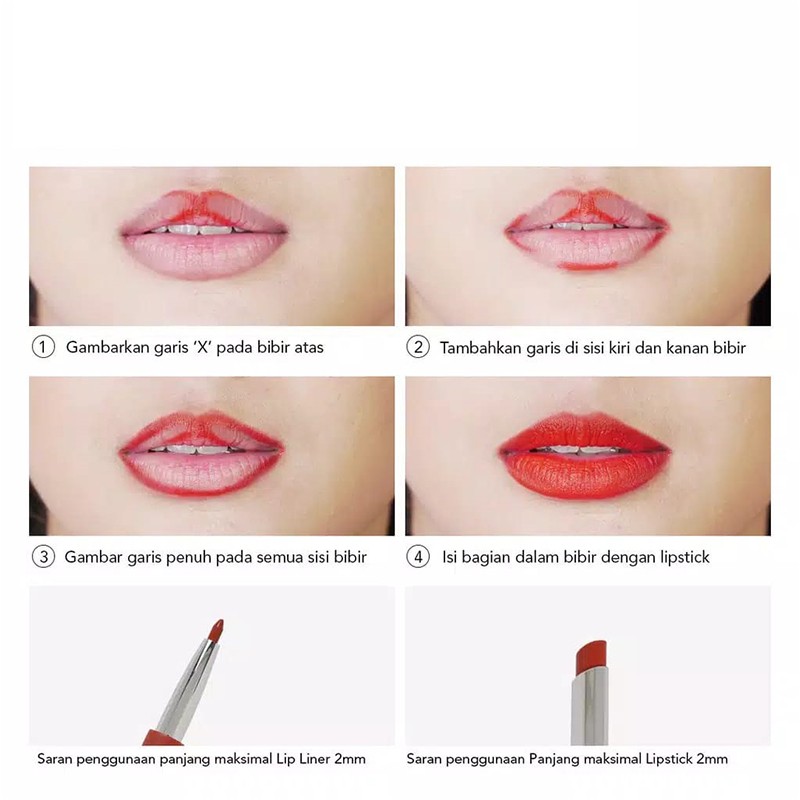 ① Gambarkan garis 'X' pada bibir atas

② Tambahkan garis di sisi kiri dan kanan bibir

③ Gambar garis penuh pada semua sisi bibir

④ Isi bagian dalam bibir dengan lipstick

Saran penggunaan panjang maksimal Lip Liner 2mm

Saran penggunaan Panjang maksimal Lipstick 2mm