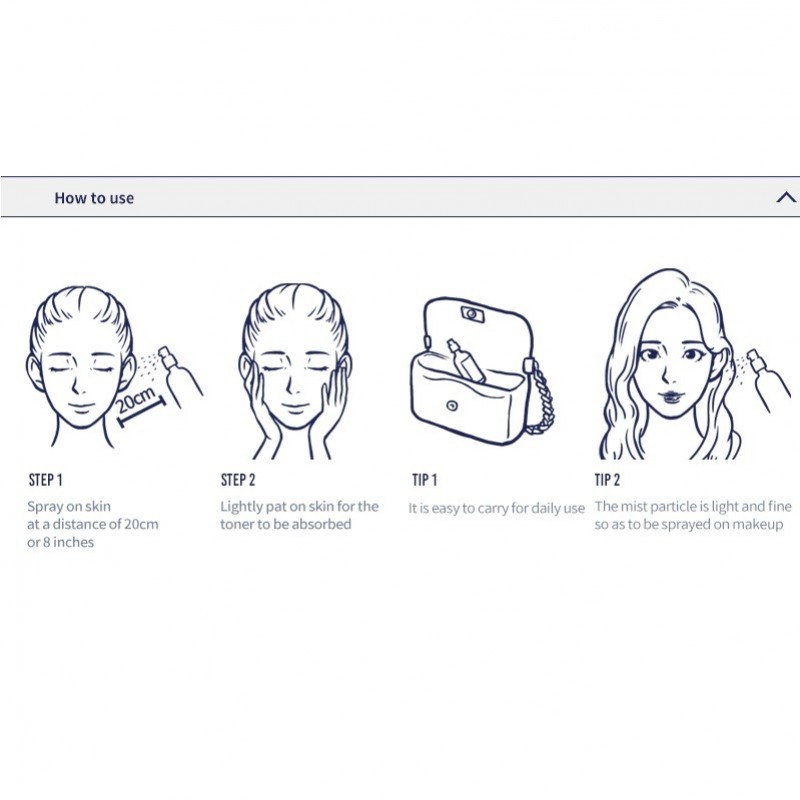 How to use

20cm

STEP 1
Spray on skin at a distance of 20cm or 8 inches

STEP 2
Lightly pat on skin for the toner to be absorbed

TIP 1
It is easy to carry for daily use

TIP 2
The mist particle is light and fine so as to be sprayed on makeup