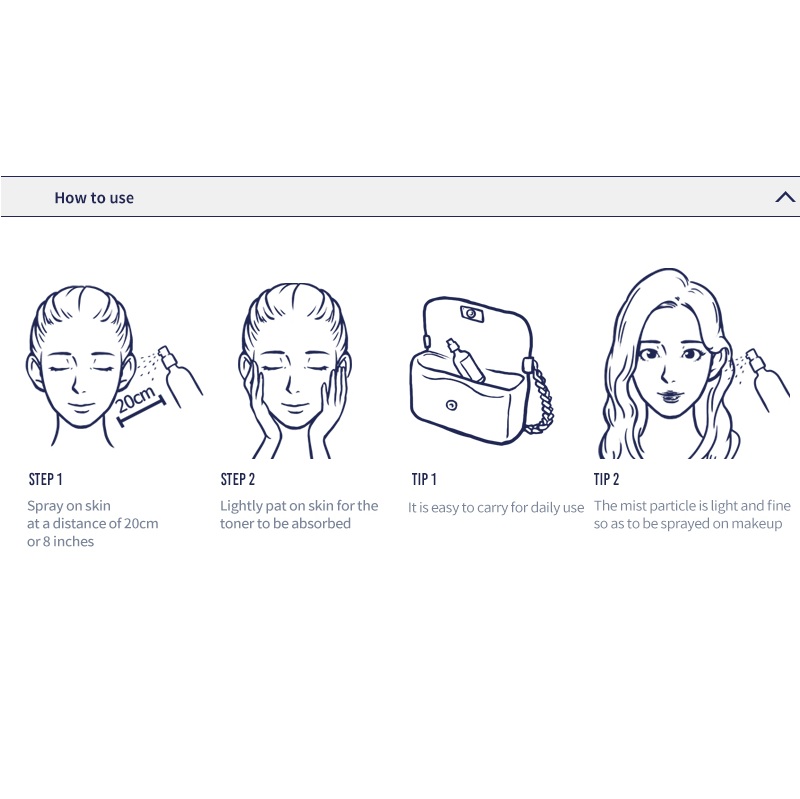 How to use

20cm

STEP 1
Spray on skin at a distance of 20cm or 8 inches

STEP 2
Lightly pat on skin for the toner to be absorbed

TIP 1
It is easy to carry for daily use

TIP 2
The mist particle is light and fine so as to be sprayed on makeup