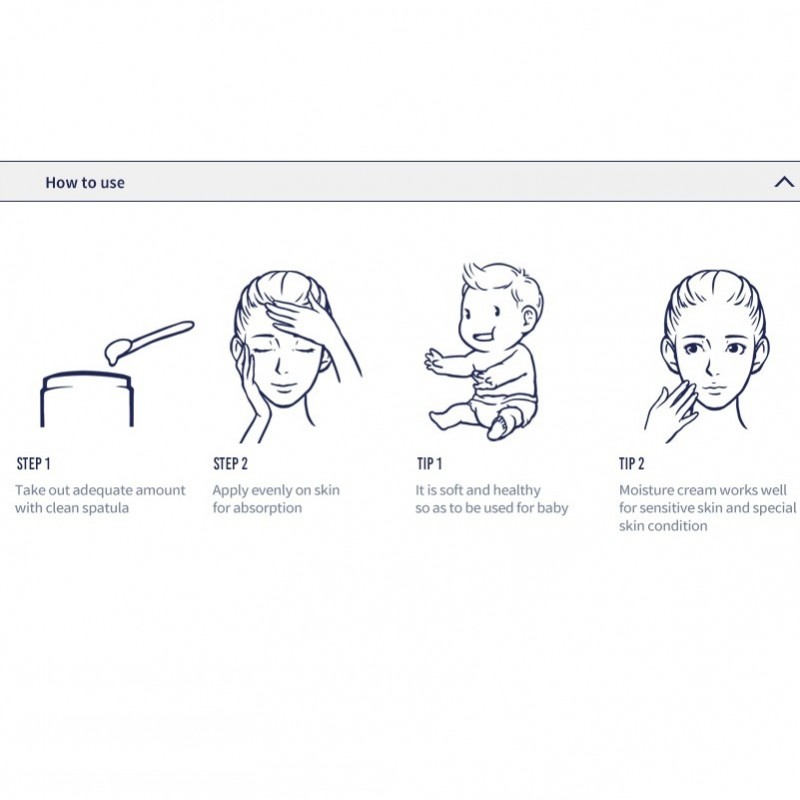 How to use

STEP 1
Take out adequate amount with clean spatula

STEP 2
Apply evenly on skin for absorption

TIP 1
It is soft and healthy so as to be used for baby

TIP 2
Moisture cream works well for sensitive skin and special skin condition