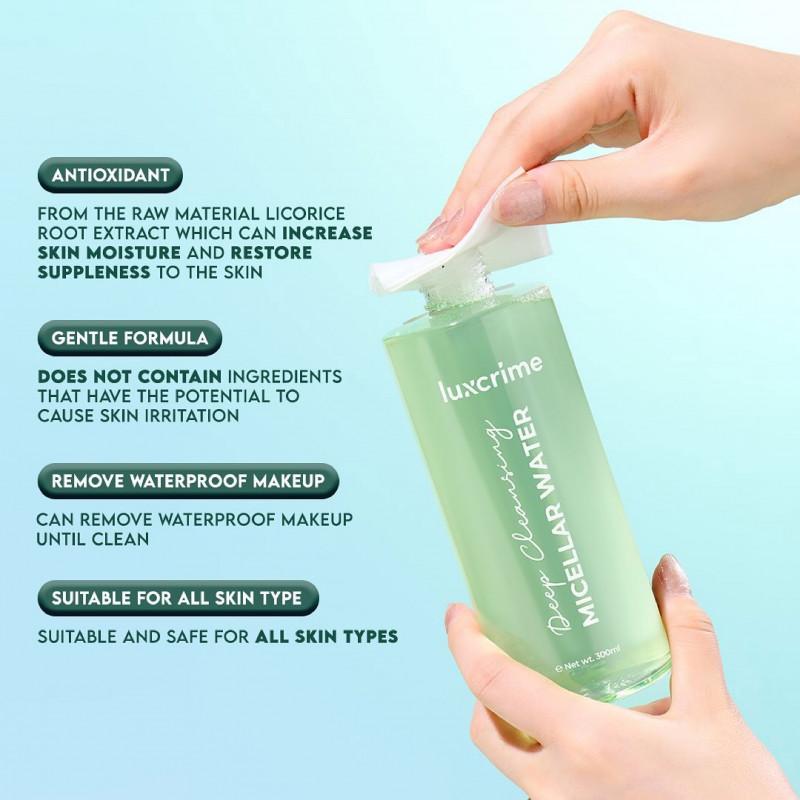 ANTIOXIDANT

FROM THE RAW MATERIAL LICORICE ROOT EXTRACT WHICH CAN INCREASE SKIN MOISTURE AND RESTORE SUPPLENESS TO THE SKIN

GENTLE FORMULA

DOES NOT CONTAIN INGREDIENTS THAT HAVE THE POTENTIAL TO CAUSE SKIN IRRITATION

REMOVE WATERPROOF MAKEUP

CAN REMOVE WATERPROOF MAKEUP UNTIL CLEAN

SUITABLE FOR ALL SKIN TYPE

SUITABLE AND SAFE FOR ALL SKIN TYPES

luxcrime

Deep Cleansing

MICELLAR WATER

℮ Net wt. 300ml