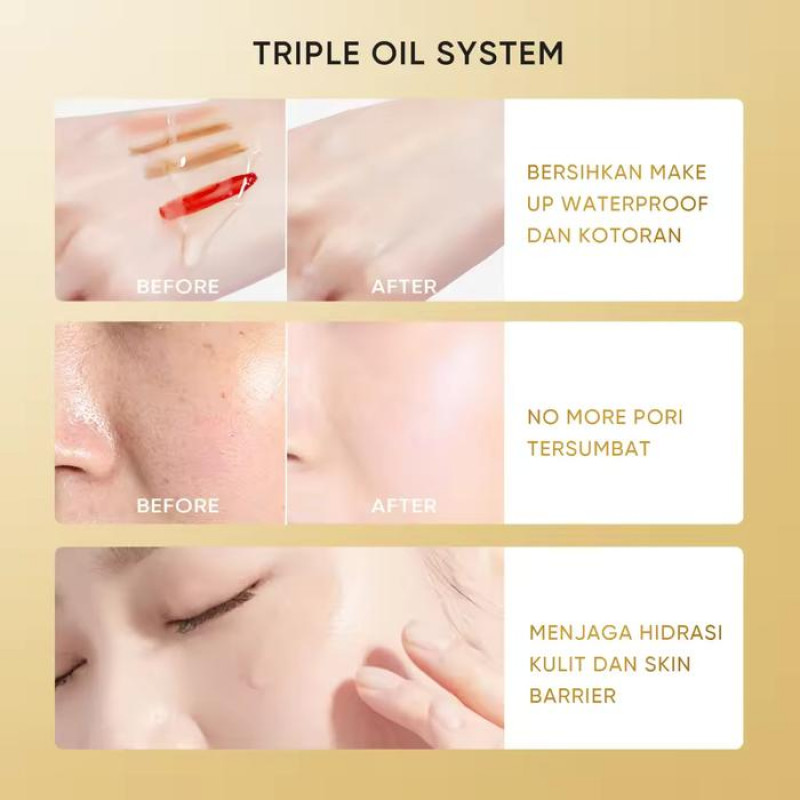 TRIPLE OIL SYSTEM

BEFORE

AFTER

BERSIHKAN MAKE UP WATERPROOF DAN KOTORAN

BEFORE

AFTER

NO MORE PORI TERSUMBAT

MENJAGA HIDRASI KULIT DAN SKIN BARRIER