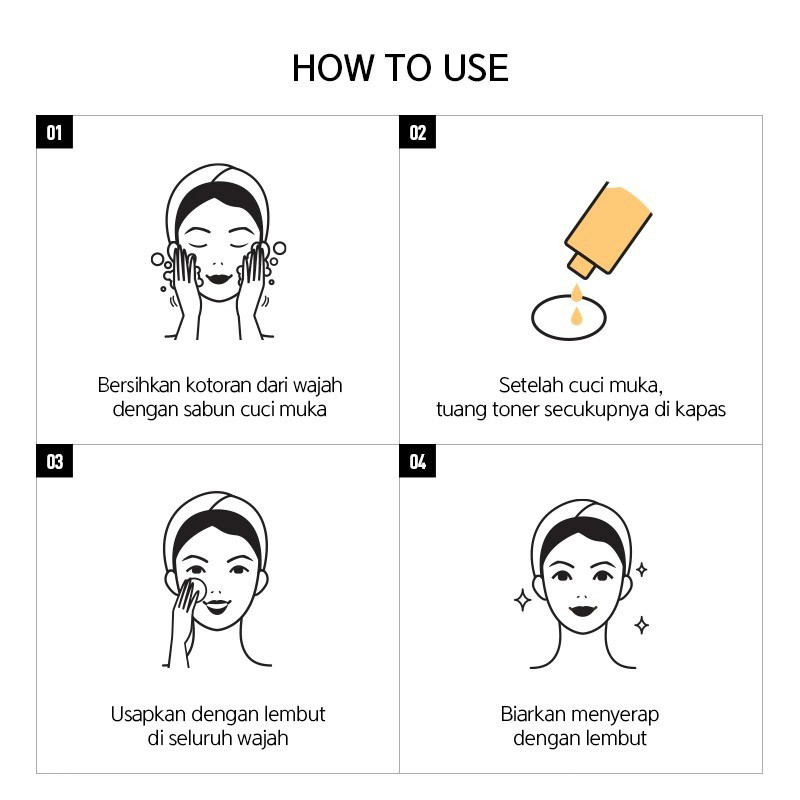 HOW TO USE

01

Bersihkan kotoran dari wajah dengan sabun cuci muka

02

Setelah cuci muka, tuang toner secukupnya di kapas

03

Usapkan dengan lembut di seluruh wajah

04

Biarkan menyerap dengan lembut