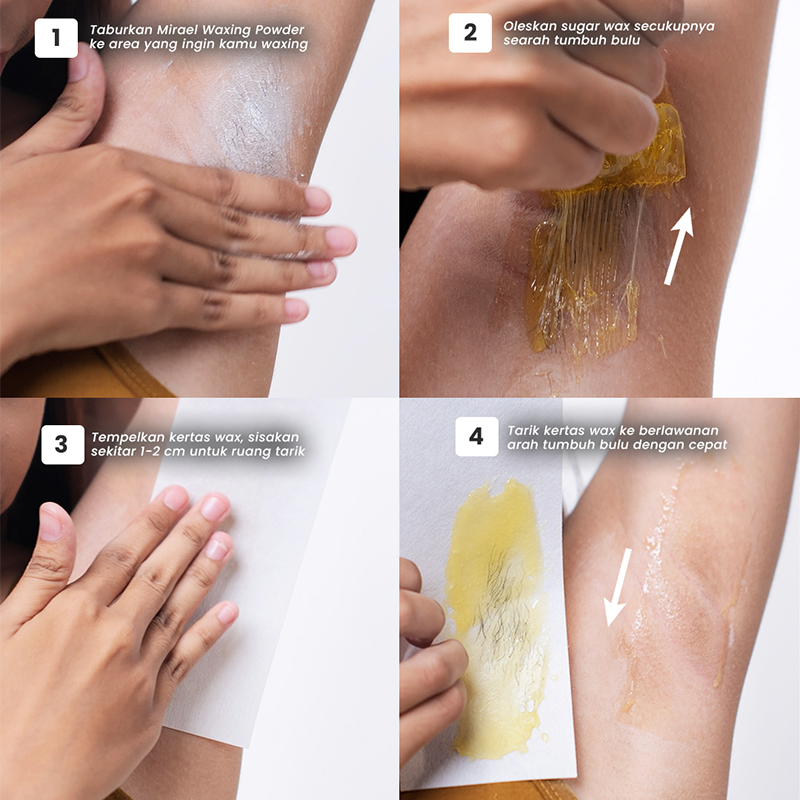 1
Taburkan Mirael Waxing Powder ke area yang ingin kamu waxing

2
Oleskan sugar wax secukupnya searah tumbuh bulu

3
Tempelkan kertas wax, sisakan sekitar 1-2 cm untuk ruang tarik

4
Tarik kertas wax ke berlawanan arah tumbuh bulu dengan cepat