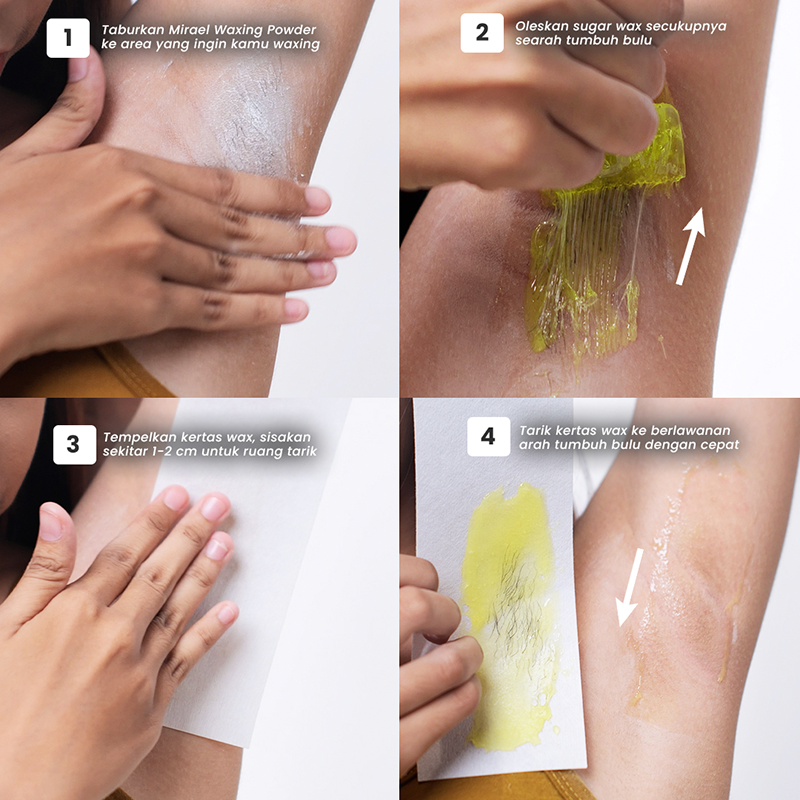 1
Taburkan Mirael Waxing Powder ke area yang ingin kamu waxing

2
Oleskan sugar wax secukupnya searah tumbuh bulu

3
Tempelkan kertas wax, sisakan sekitar 1-2 cm untuk ruang tarik

4
Tarik kertas wax ke berlawanan arah tumbuh bulu dengan cepat