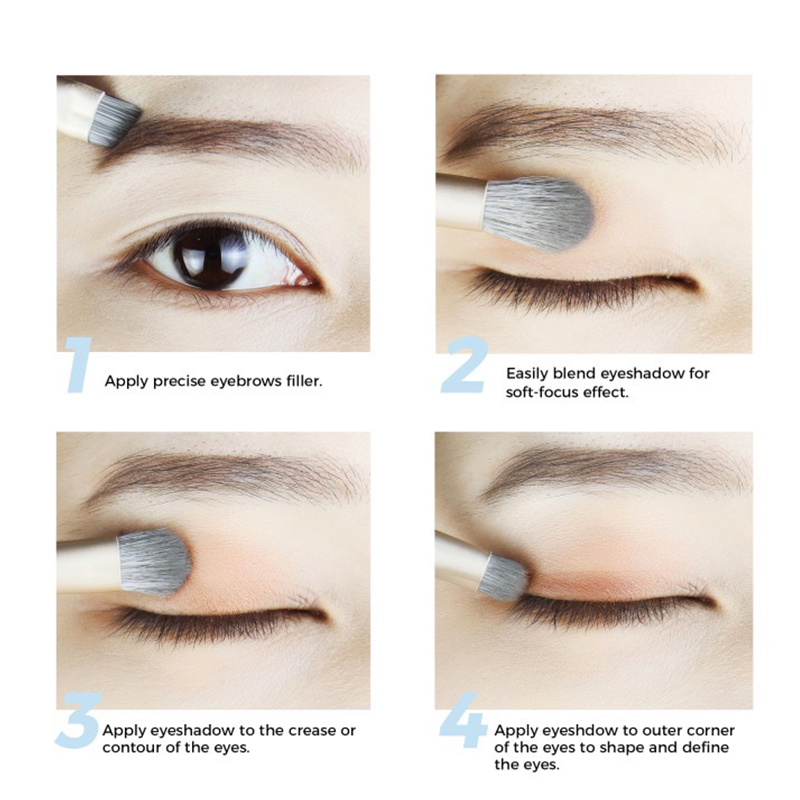 1
Apply precise eyebrows filler.

2
Easily blend eyeshadow for soft-focus effect.

3
Apply eyeshadow to the crease or contour of the eyes.

4
Apply eyeshdow to outer corner of the eyes to shape and define the eyes.