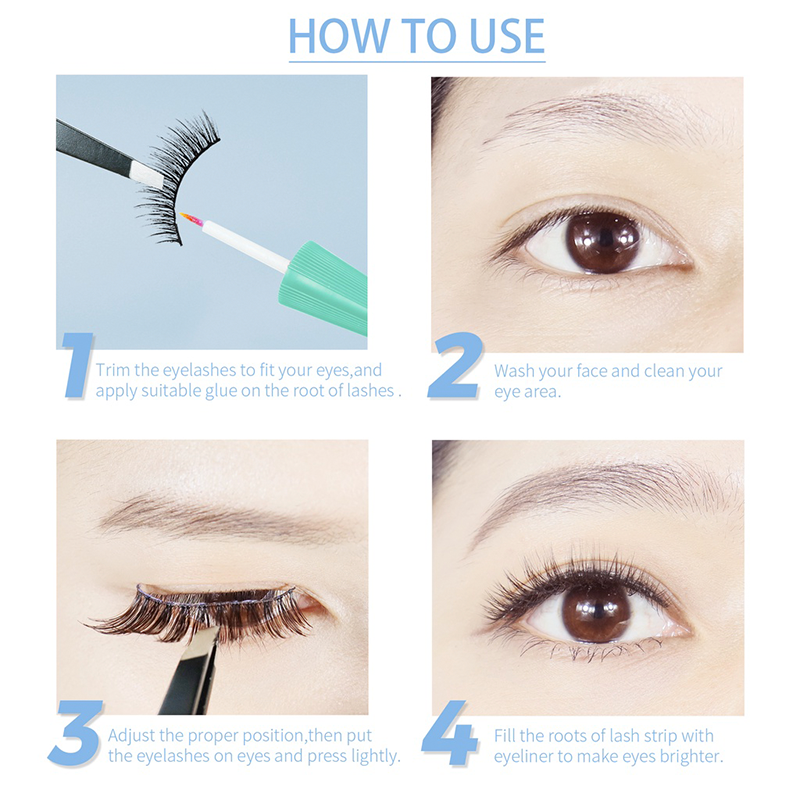 HOW TO USE

1 Trim the eyelashes to fit your eyes,and apply suitable glue on the root of lashes .

2 Wash your face and clean your eye area.

3 Adjust the proper position,then put the eyelashes on eyes and press lightly.

4 Fill the roots of lash strip with eyeliner to make eyes brighter.