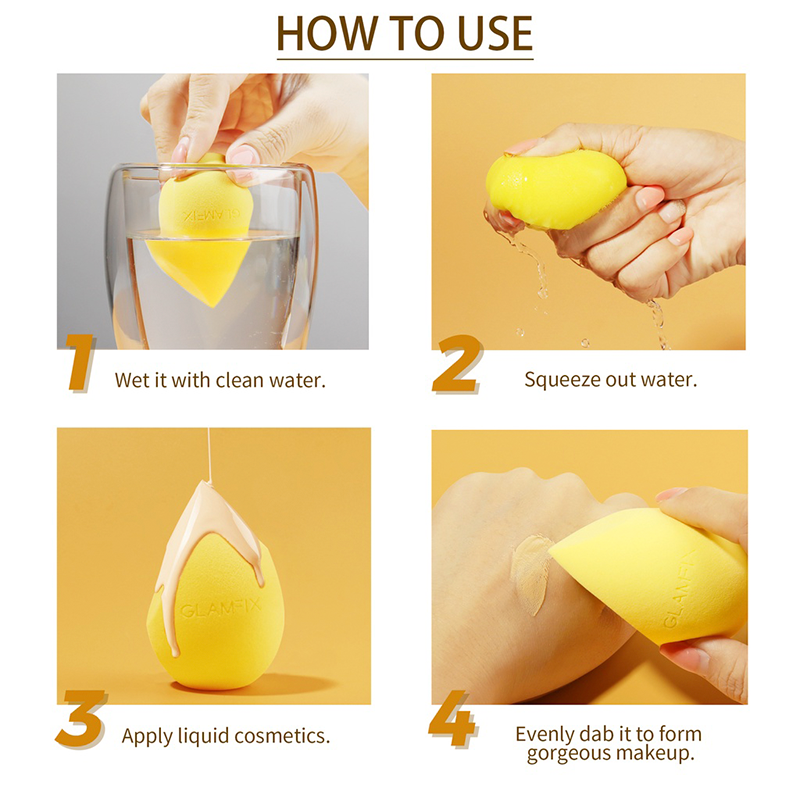 HOW TO USE

GLAMFIX

1 Wet it with clean water.

2 Squeeze out water.

GLAMFIX

3 Apply liquid cosmetics.

GLAMFIX

4 Evenly dab it to form gorgeous makeup.