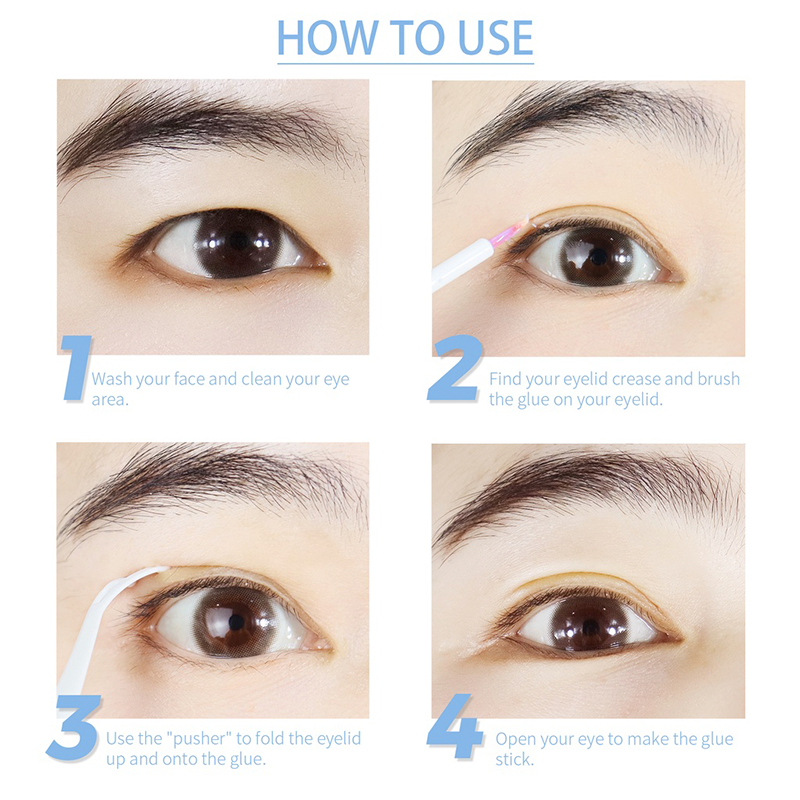 HOW TO USE

1 Wash your face and clean your eye area.

2 Find your eyelid crease and brush the glue on your eyelid.

3 Use the "pusher" to fold the eyelid up and onto the glue.

4 Open your eye to make the glue stick.