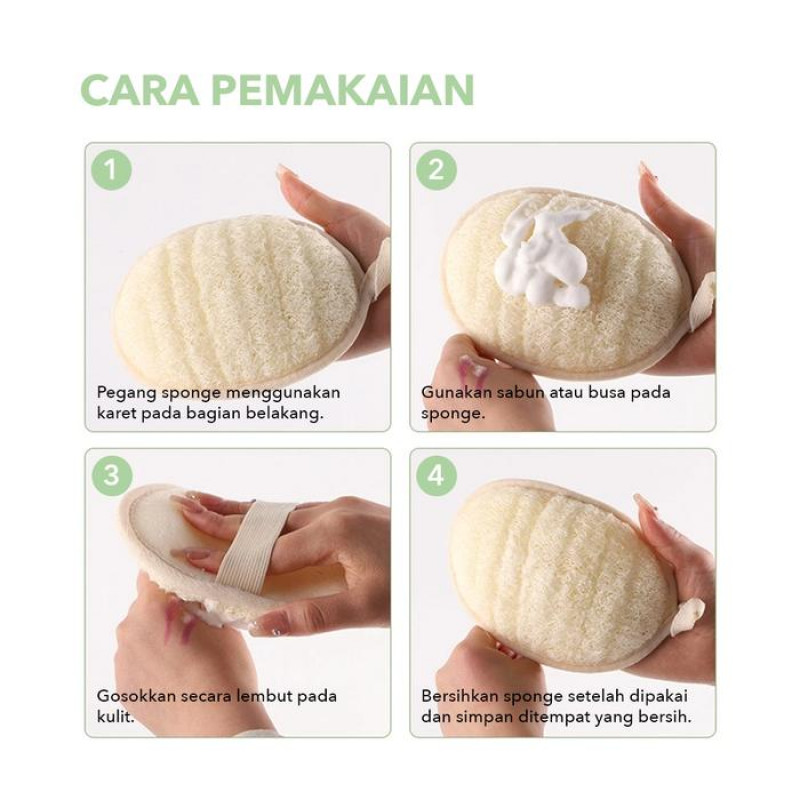 CARA PEMAKAIAN

1

Pegang sponge menggunakan karet pada bagian belakang.

2

Gunakan sabun atau busa pada sponge.

3

Gosokkan secara lembut pada kulit.

4

Bersihkan sponge setelah dipakai dan simpan ditempat yang bersih.