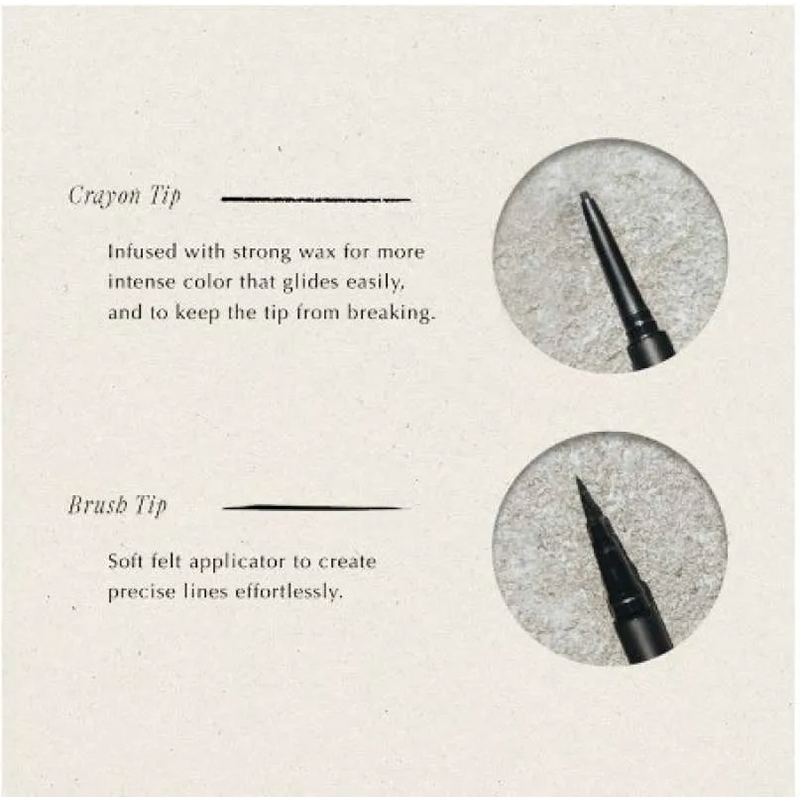 Crayon Tip

Infused with strong wax for more intense color that glides easily, and to keep the tip from breaking.

Brush Tip

Soft felt applicator to create precise lines effortlessly.