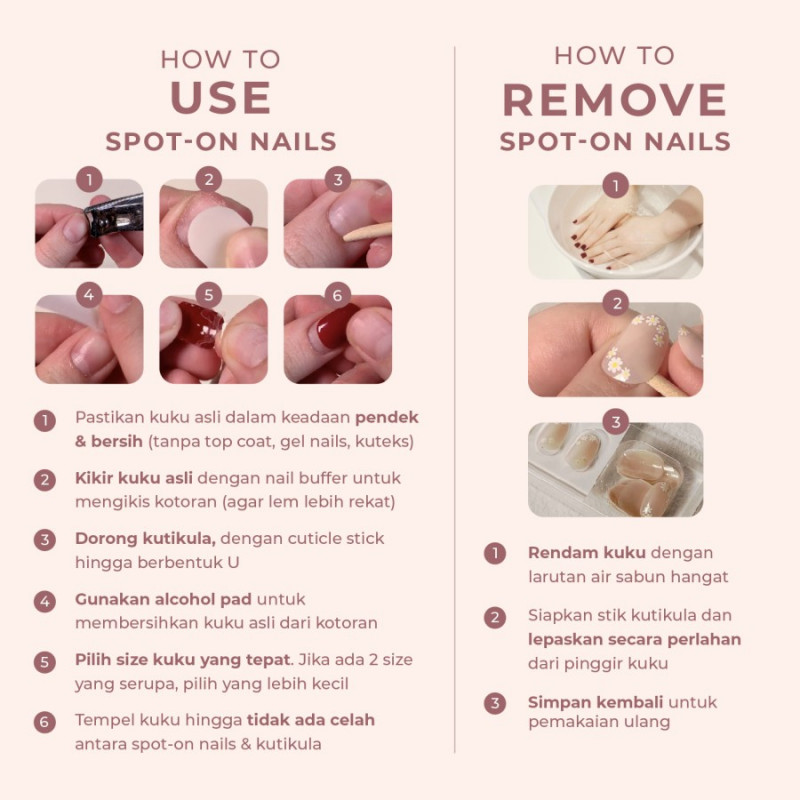 HOW TO
USE
SPOT-ON NAILS

1 2 3
4 5 6

1 Pastikan kuku asli dalam keadaan pendek & bersih (tanpa top coat, gel nails, kuteks)

2 Kikir kuku asli dengan nail buffer untuk mengikis kotoran (agar lem lebih rekat)

3 Dorong kutikula, dengan cuticle stick hingga berbentuk U

4 Gunakan alcohol pad untuk membersihkan kuku asli dari kotoran

5 Pilih size kuku yang tepat. Jika ada 2 size yang serupa, pilih yang lebih kecil

6 Tempel kuku hingga tidak ada celah antara spot-on nails & kutikula

HOW TO
REMOVE
SPOT-ON NAILS

1
2
3

1 Rendam kuku dengan larutan air sabun hangat

2 Siapkan stik kutikula dan lepaskan secara perlahan dari pinggir kuku

3 Simpan kembali untuk pemakaian ulang