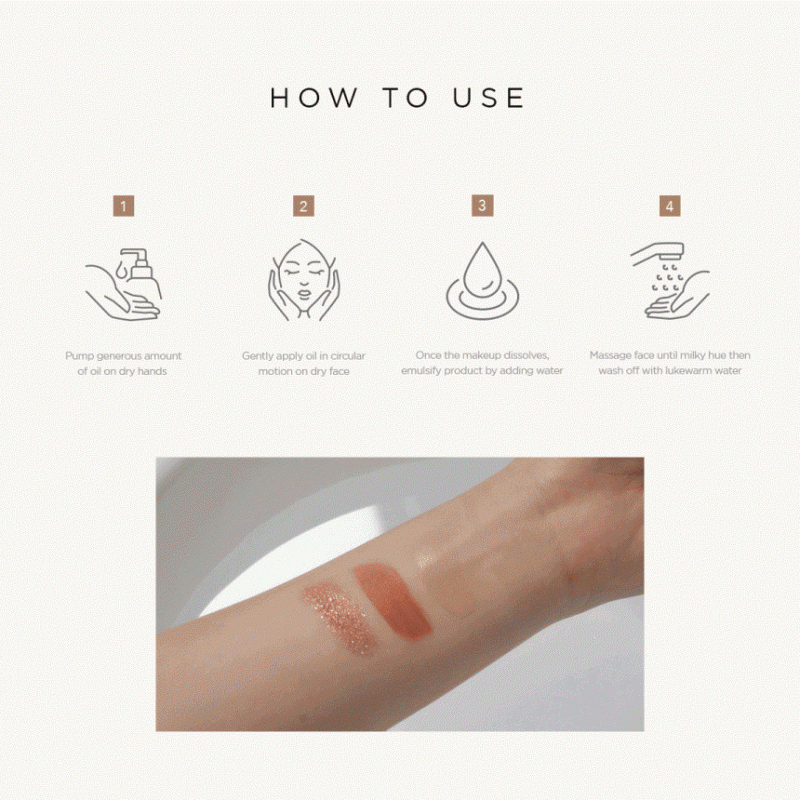 HOW TO USE

1

Pump generous amount of oil on dry hands

2

Gently apply oil in circular motion on dry face

3

Once the makeup dissolves, emulsify product by adding water

4

Massage face until milky hue then wash off with lukewarm water